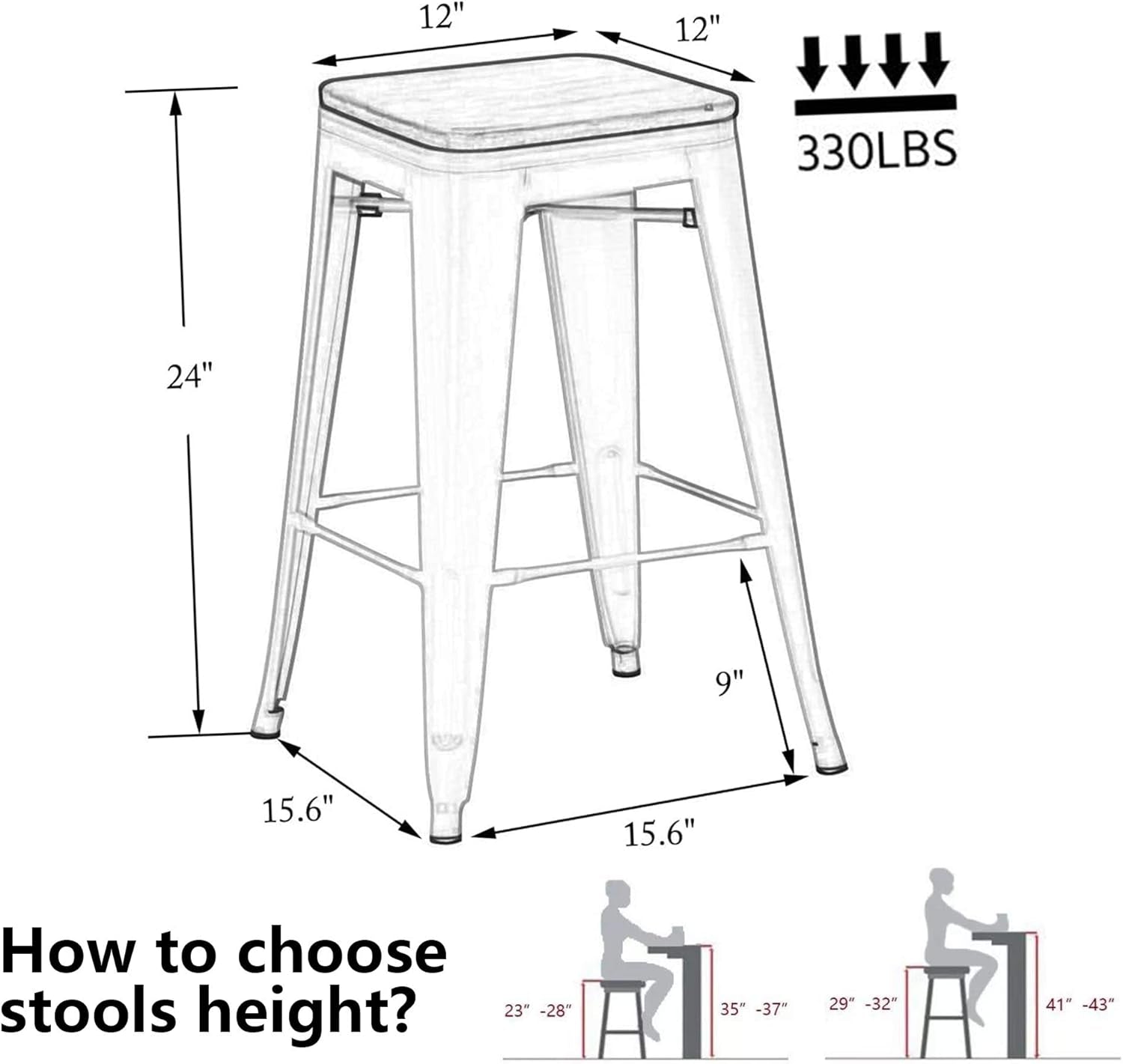 12"

12"

330LBS

24"

9"

15.6"

15.6"

How to choose stools height?

23" -28"

35" -37"

29" -32"

41" -43"