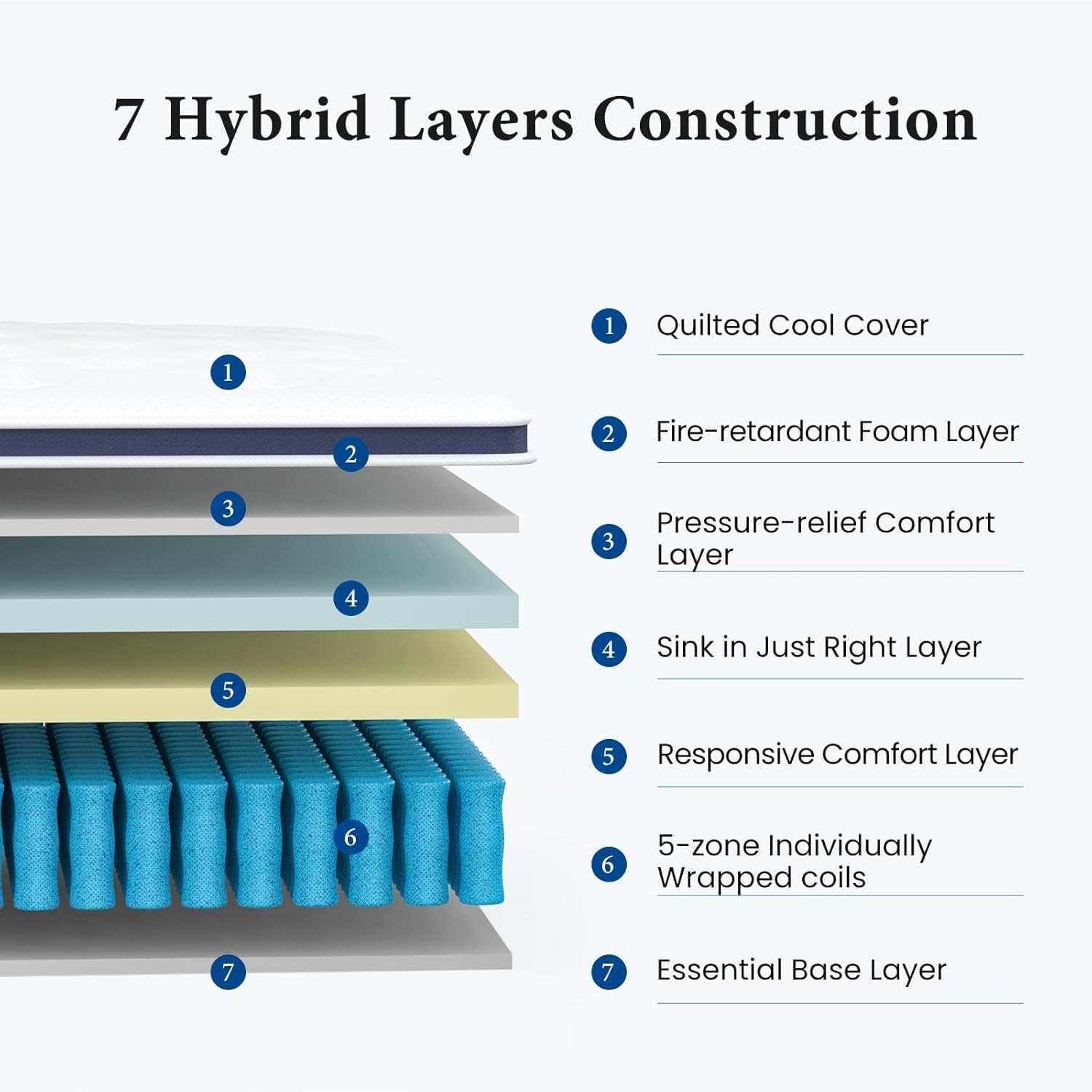 7 Hybrid Layers Construction

1
2
3
4
5
6
7

1 Quilted Cool Cover

2 Fire-retardant Foam Layer

3 Pressure-relief Comfort Layer

4 Sink in Just Right Layer

5 Responsive Comfort Layer

6 5-zone Individually Wrapped coils

7 Essential Base Layer