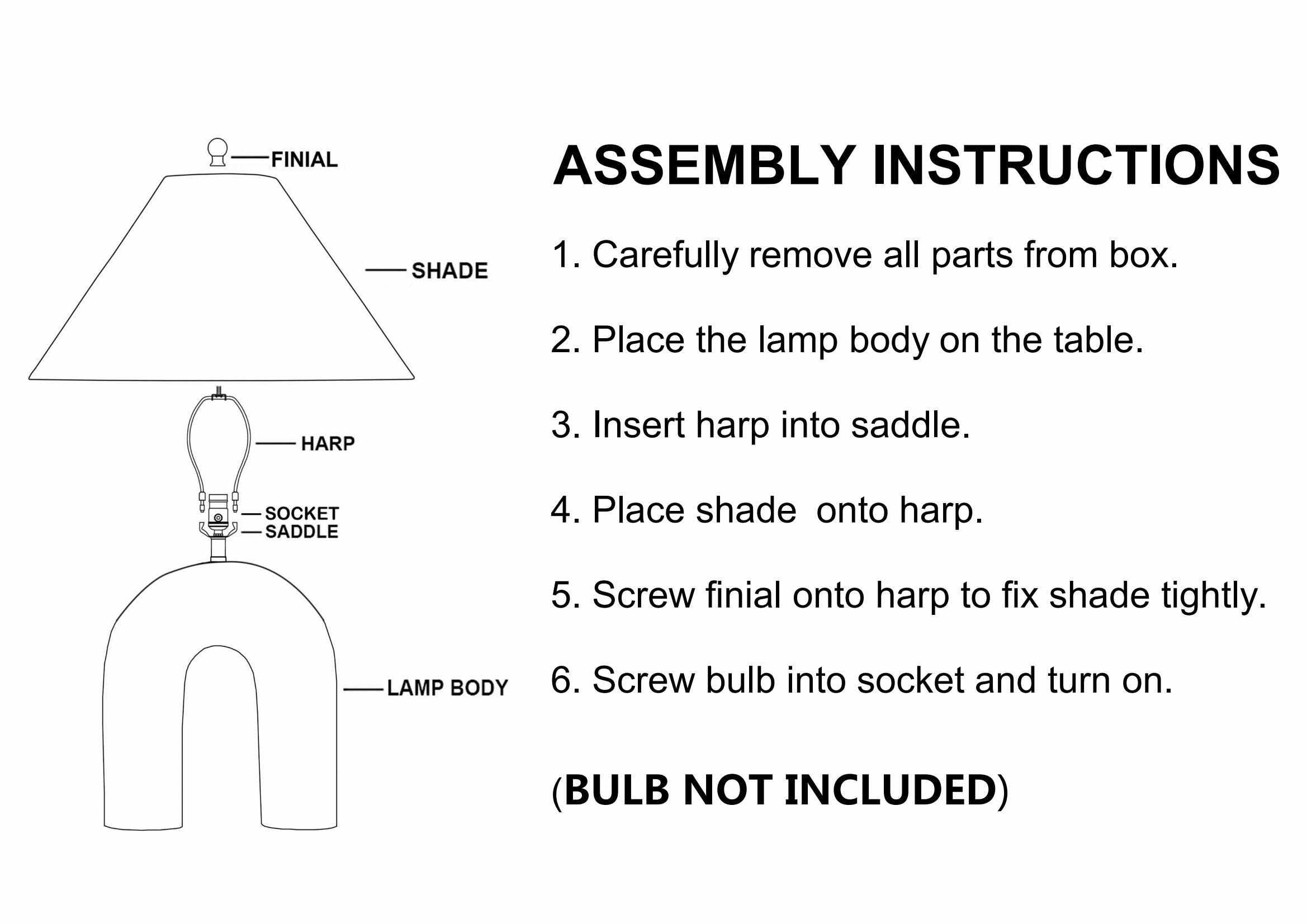 FINIAL

SHADE

HARP

SOCKET
SADDLE

LAMP BODY

ASSEMBLY INSTRUCTIONS

1. Carefully remove all parts from box.

2. Place the lamp body on the table.

3. Insert harp into saddle.

4. Place shade onto harp.

5. Screw finial onto harp to fix shade tightly.

6. Screw bulb into socket and turn on.

(BULB NOT INCLUDED)