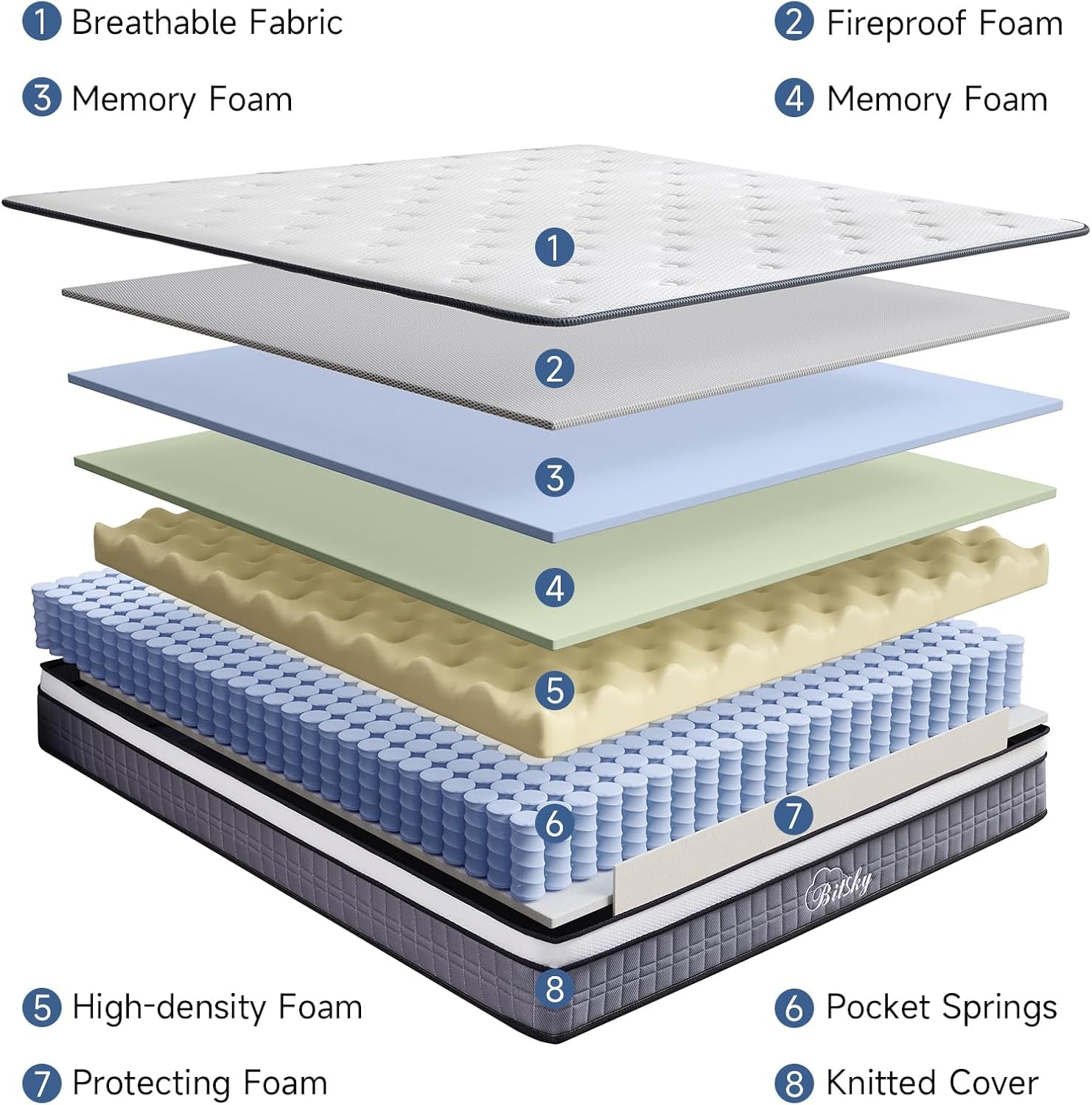 1 Breathable Fabric

2 Fireproof Foam

3 Memory Foam

4 Memory Foam

1

2

3

4

5

6

7

Bitsky

8

5 High-density Foam

6 Pocket Springs

7 Protecting Foam

8 Knitted Cover