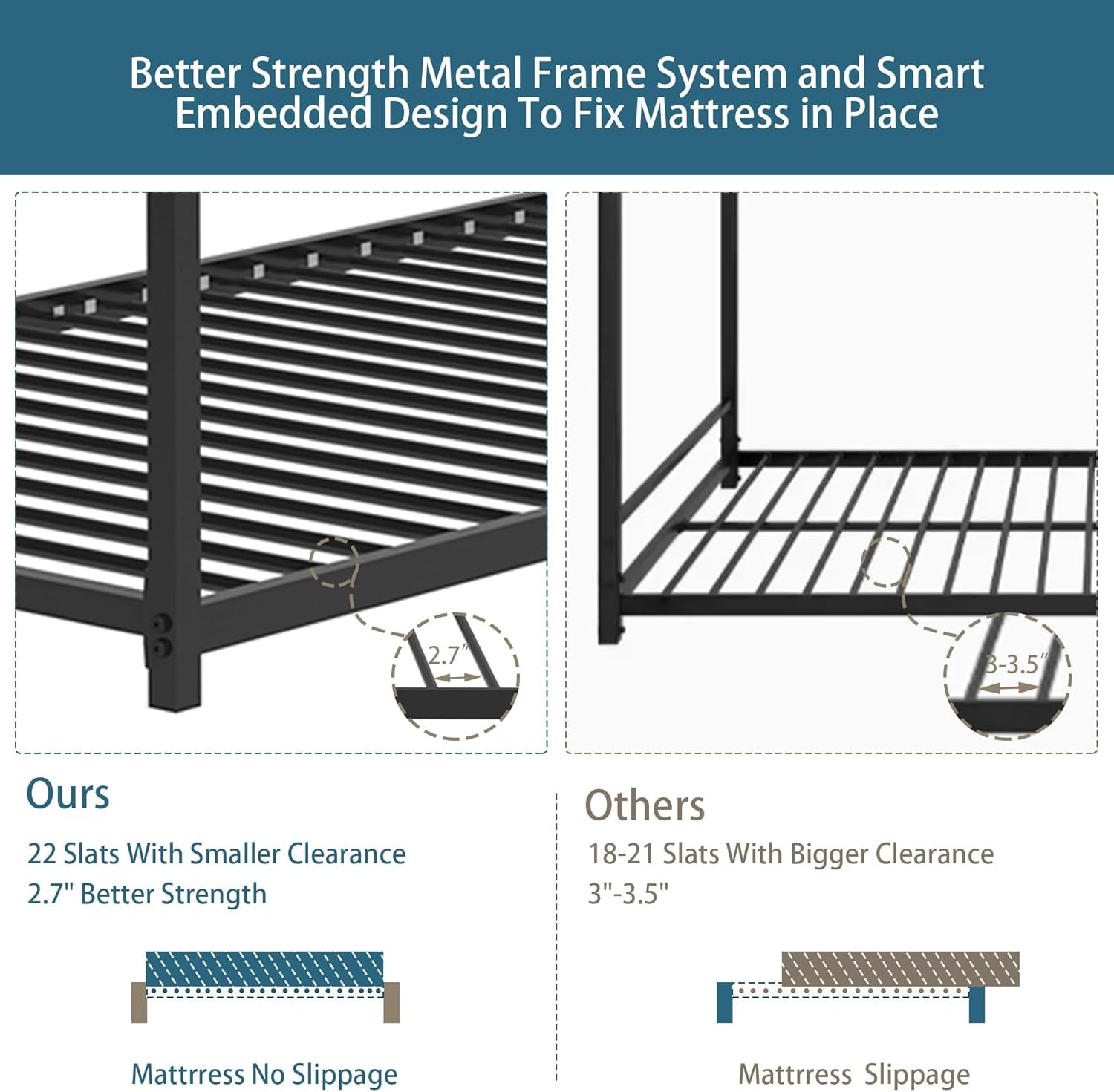 Better Strength Metal Frame System and Smart Embedded Design To Fix Mattress in Place

2.7"

3-3.5"

Ours

22 Slats With Smaller Clearance
2.7" Better Strength

Mattrress No Slippage

Others

18-21 Slats With Bigger Clearance
3"-3.5"

Mattrress Slippage