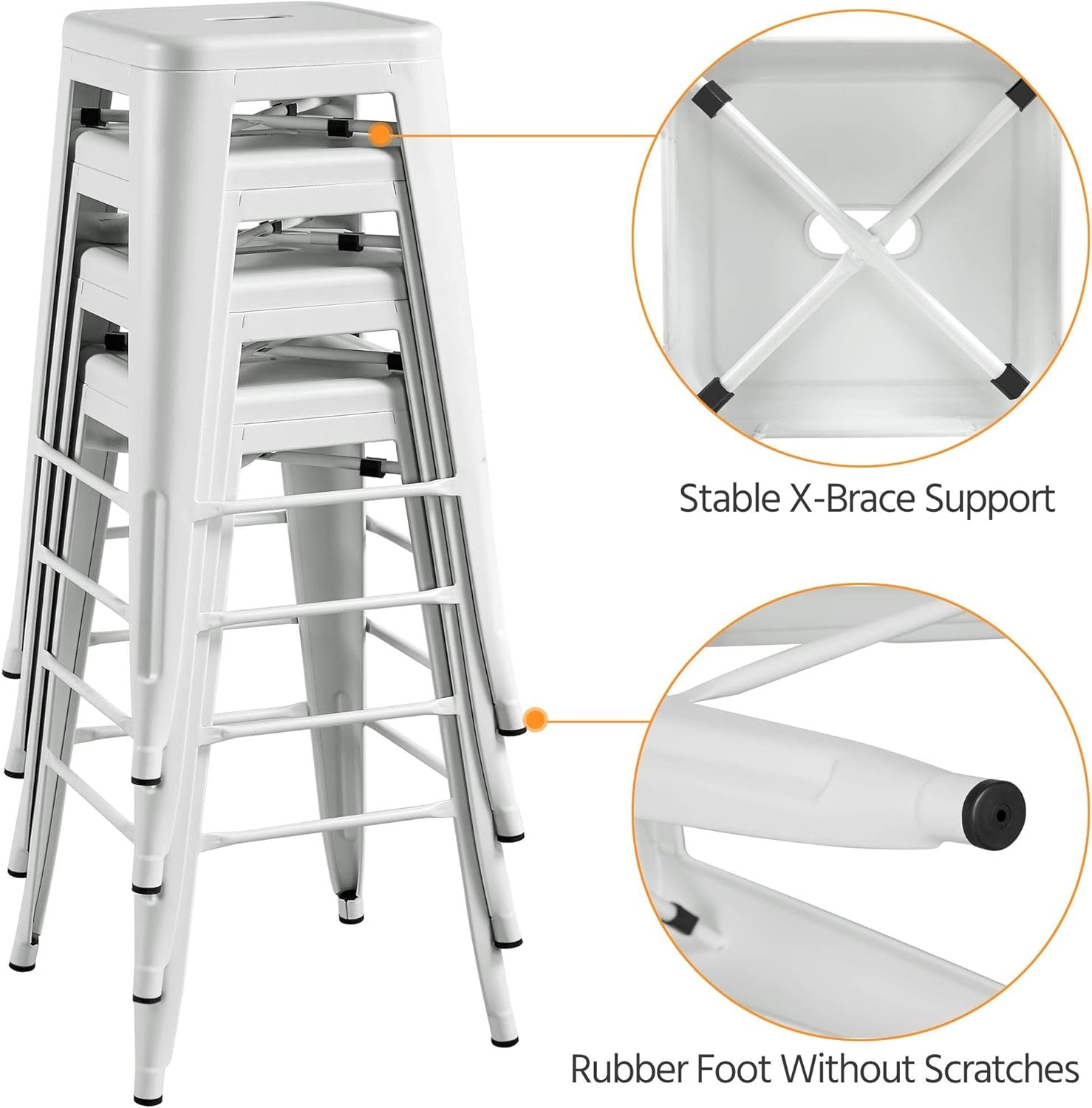 Stable X-Brace Support

Rubber Foot Without Scratches